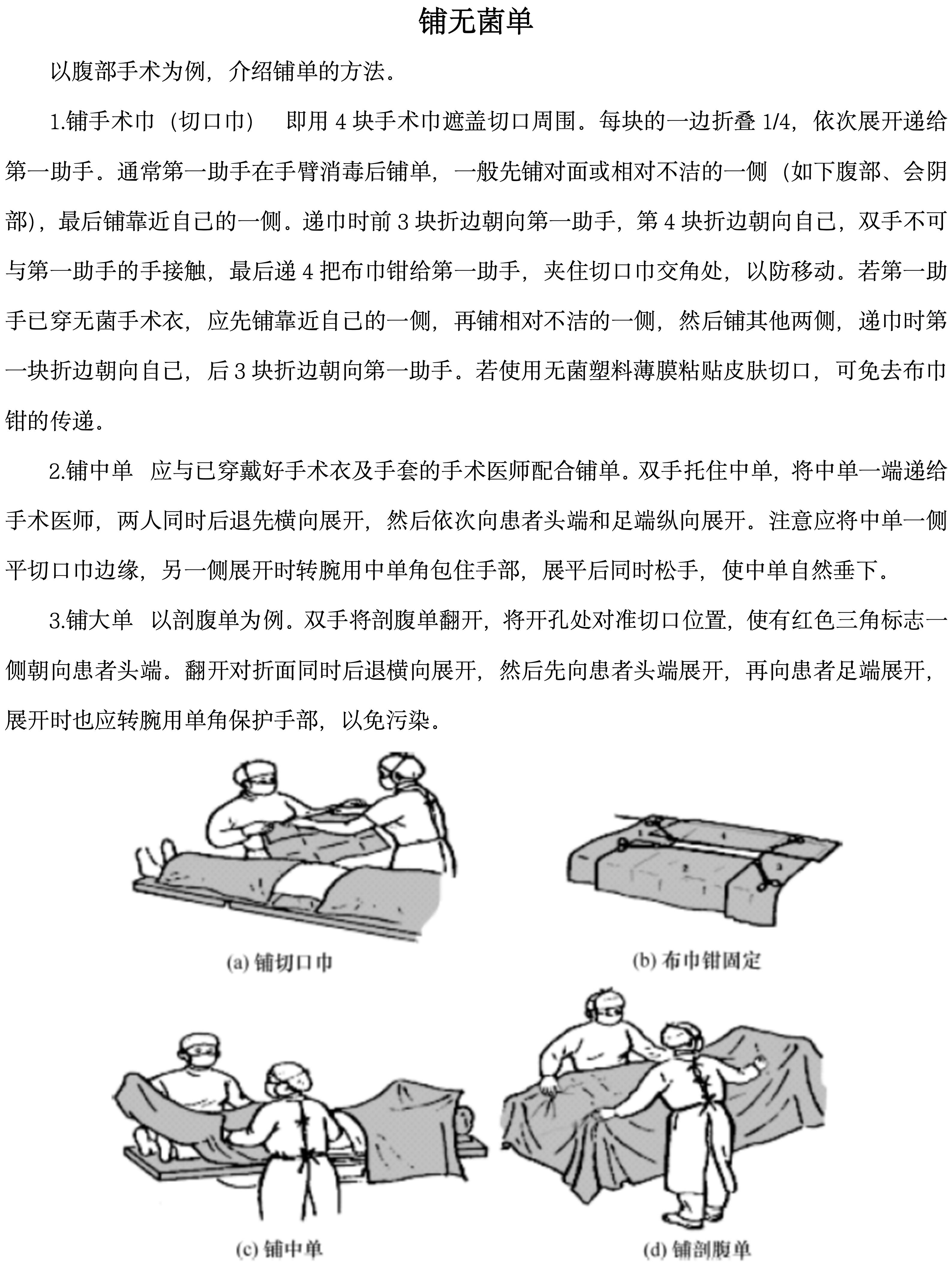 铺无菌单

以腹部手术为例，介绍铺单的方法。

1.铺手术巾（切口巾） 即用 4 块手术巾遮盖切口周围。每块的一边折叠 1/4，依次展开递给第一助手。通常第一助手在手臂消毒后铺单，一般先铺对面或相对不洁的一侧（如下腹部、会阴部），最后铺靠近自己的一侧。递巾时前 3 块折边朝向第一助手，第 4 块折边朝向自己，双手不可与第一助手的手接触，最后递 4 把布巾钳给第一助手，夹住切口巾交角处，以防移动。若第一助手已穿无菌手术衣，应先铺靠近自己的一侧，再铺相对不洁的一侧，然后铺其他两侧，递巾时第一块折边朝向自己，后 3 块折边朝向第一助手。若使用无菌塑料薄膜粘贴皮肤切口，可免去布巾钳的传递。

2.铺中单 应与已穿戴好手术衣及手套的手术医师配合铺单。双手托住中单，将中单一端递给手术医师，两人同时后退先横向展开，然后依次向患者头端和足端纵向展开。注意应将中单一侧平切口巾边缘，另一侧展开时转腕用中单角包住手部，展平后同时松手，使中单自然垂下。

3.铺大单 以剖腹单为例。双手将剖腹单翻开，将开孔处对准切口位置，使有红色三角标志一侧朝向患者头端。翻开对折面同时后退横向展开，然后先向患者头端展开，再向患者足端展开，展开时也应转腕用单角保护手部，以免污染。

(a) 铺切口巾

(b) 布巾钳固定

(c) 铺中单

(d) 铺剖腹单