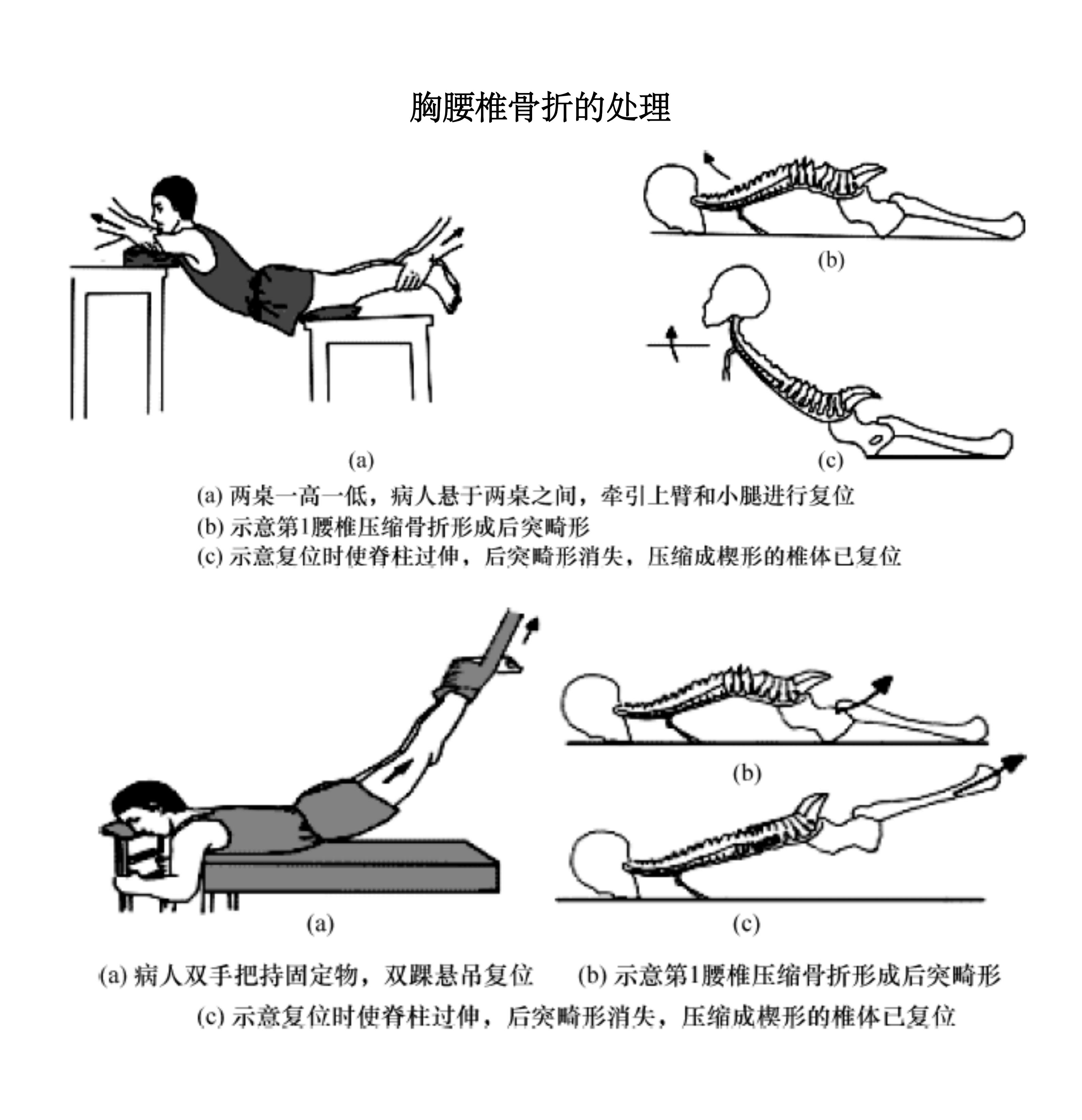 胸腰椎骨折的处理

(b)

(a)

(c)

(a) 两桌一高一低，病人悬于两桌之间，牵引上臂和小腿进行复位
(b) 示意第1腰椎压缩骨折形成后突畸形
(c) 示意复位时使脊柱过伸，后突畸形消失，压缩成楔形的椎体已复位

(b)

(a)

(c)

(a) 病人双手把持固定物，双踝悬吊复位　　(b) 示意第1腰椎压缩骨折形成后突畸形
(c) 示意复位时使脊柱过伸，后突畸形消失，压缩成楔形的椎体已复位