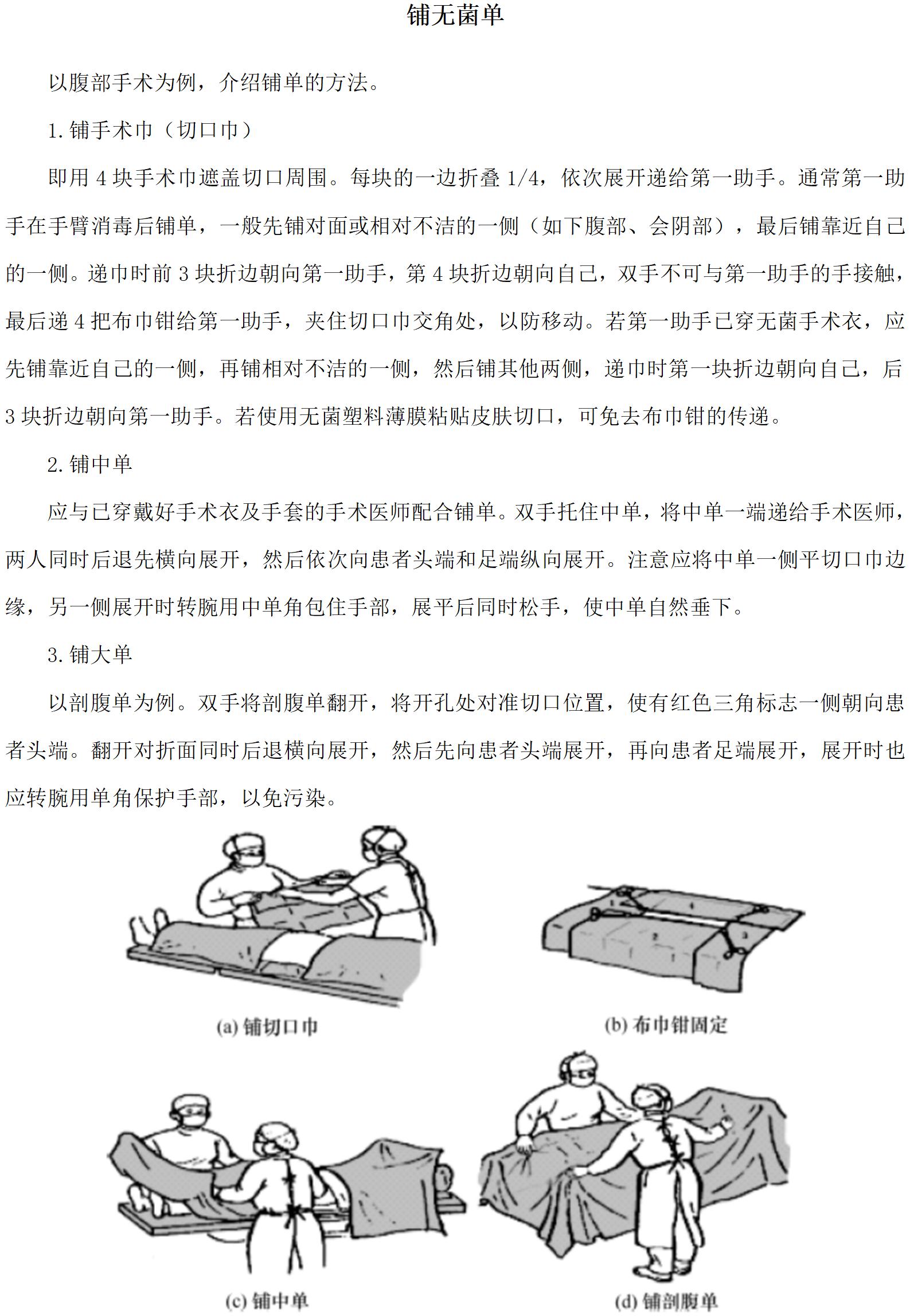 铺无菌单

以腹部手术为例，介绍铺单的方法。

1. 铺手术巾（切口巾）

即用 4 块手术巾遮盖切口周围。每块的一边折叠 1/4，依次展开递给第一助手。通常第一助手在手臂消毒后铺单，一般先铺对面或相对不洁的一侧（如下腹部、会阴部），最后铺靠近自己的一侧。递巾时前 3 块折边朝向第一助手，第 4 块折边朝向自己，双手不可与第一助手的手接触，最后递 4 把布巾钳给第一助手，夹住切口巾交角处，以防移动。若第一助手已穿无菌手术衣，应先铺靠近自己的一侧，再铺相对不洁的一侧，然后铺其他两侧，递巾时第一块折边朝向自己，后 3 块折边朝向第一助手。若使用无菌塑料薄膜粘贴皮肤切口，可免去布巾钳的传递。

2. 铺中单

应与已穿戴好手术衣及手套的手术医师配合铺单。双手托住中单，将中单一端递给手术医师，两人同时后退先横向展开，然后依次向患者头端和足端纵向展开。注意应将中单一侧平切口巾边缘，另一侧展开时转腕用中单角包住手部，展平后同时松手，使中单自然垂下。

3. 铺大单

以剖腹单为例。双手将剖腹单翻开，将开孔处对准切口位置，使有红色三角标志一侧朝向患者头端。翻开对折面同时后退横向展开，然后先向患者头端展开，再向患者足端展开，展开时也应转腕用单角保护手部，以免污染。

(a) 铺切口巾

(b) 布巾钳固定

(c) 铺中单

(d) 铺剖腹单