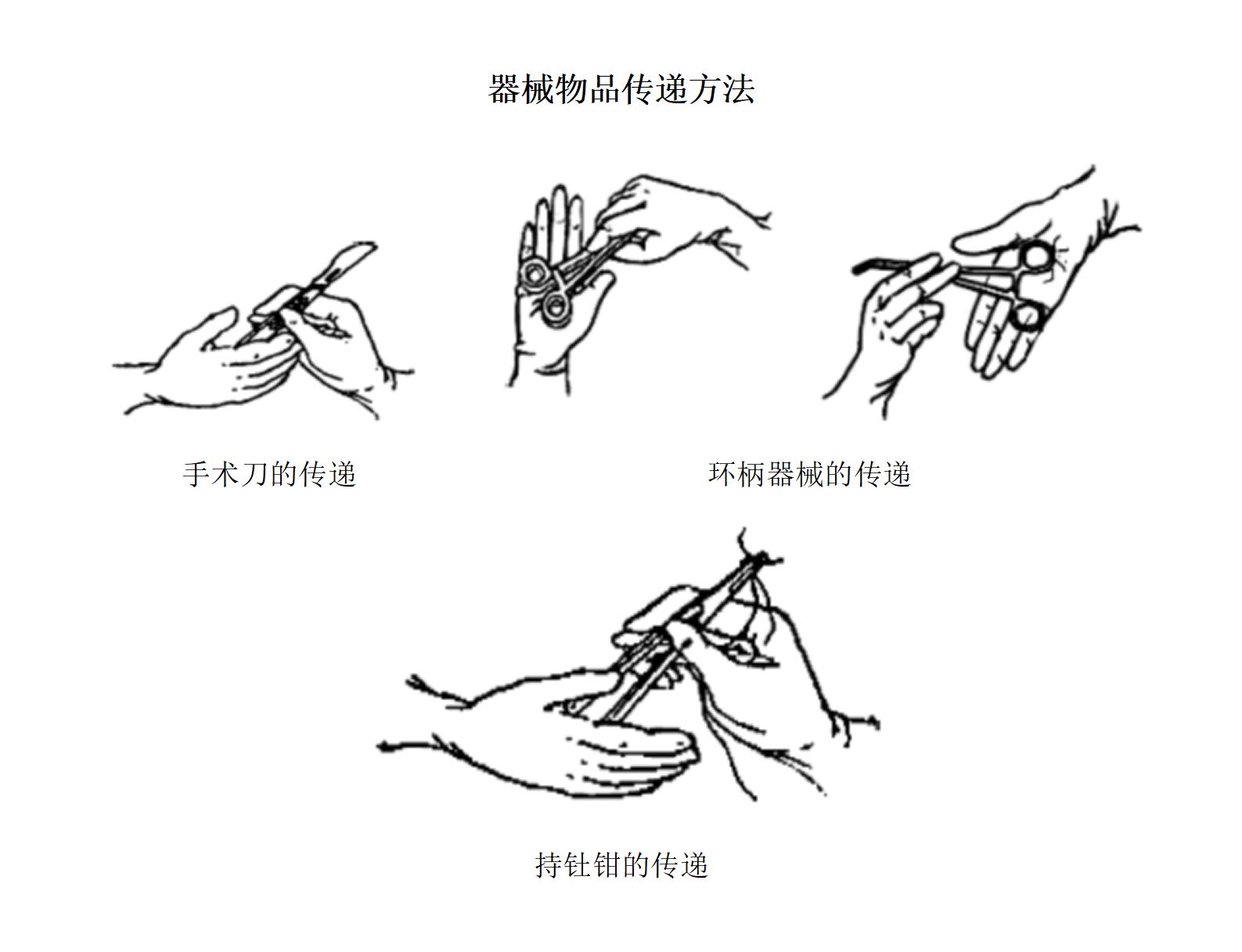 器械物品传递方法

手术刀的传递

环柄器械的传递

持针钳的传递