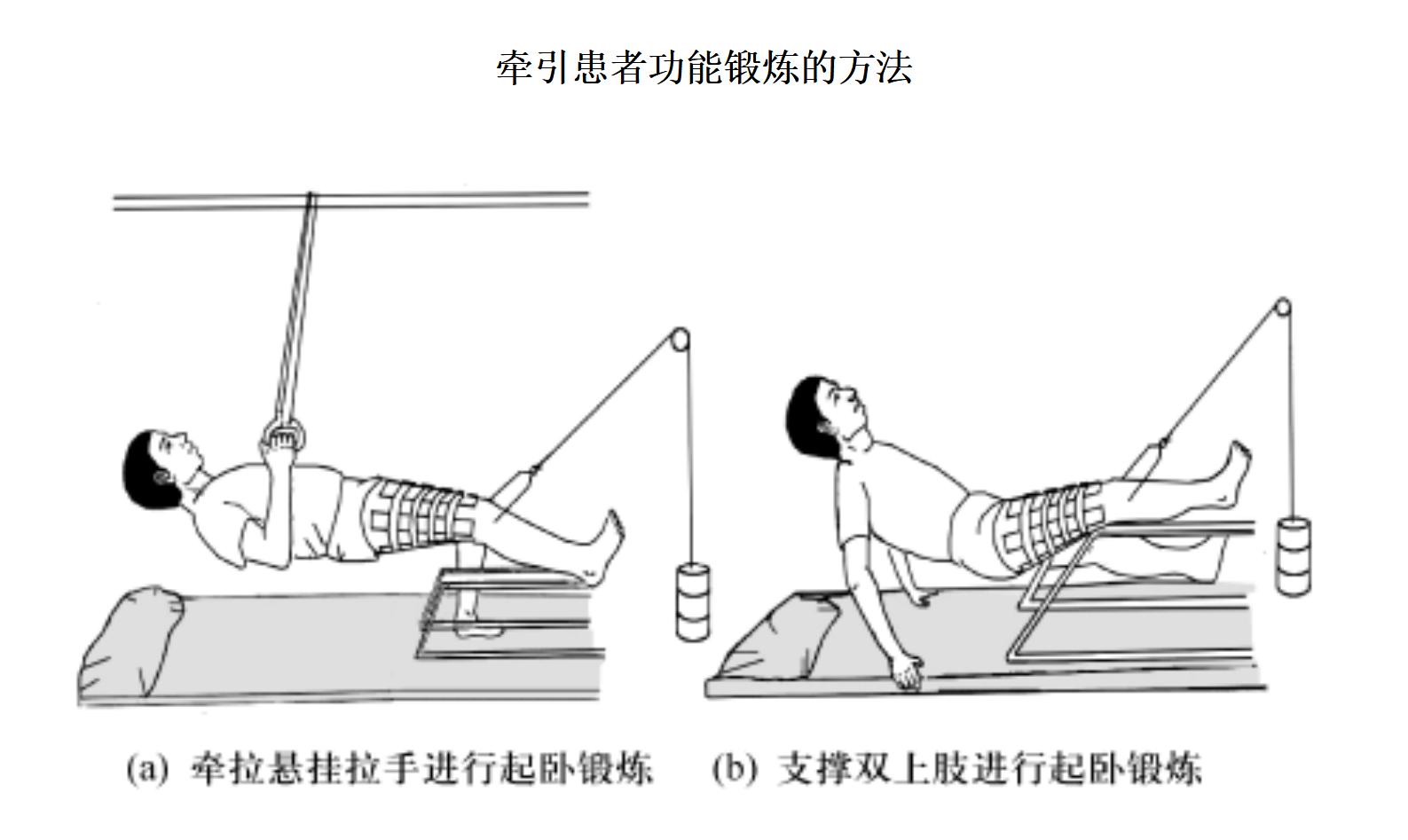 牵引患者功能锻炼的方法

(a) 牵拉悬挂拉手进行起卧锻炼

(b) 支撑双上肢进行起卧锻炼