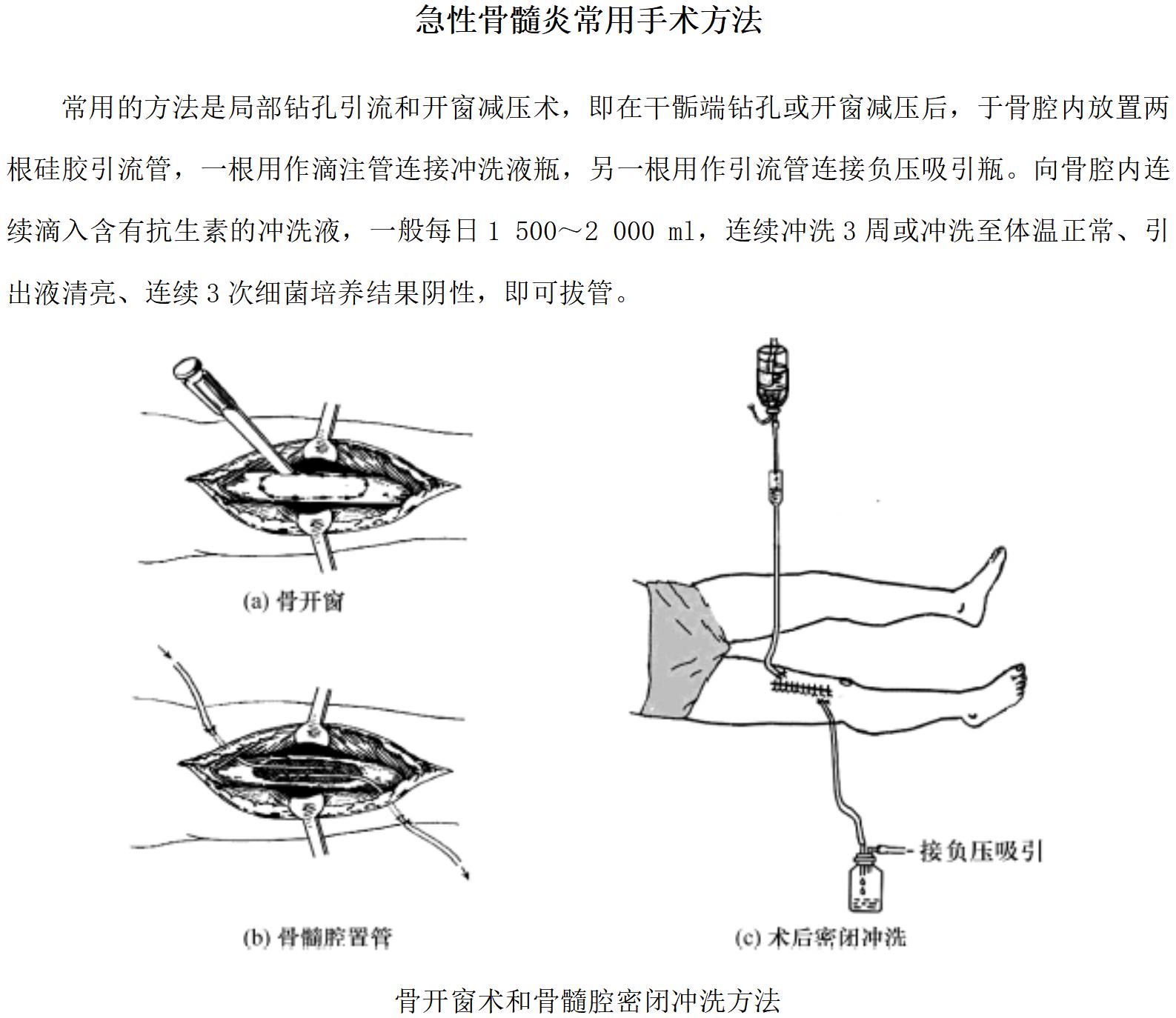 急性骨髓炎常用手术方法

常用的方法是局部钻孔引流和开窗减压术，即在干骺端钻孔或开窗减压后，于骨腔内放置两根硅胶引流管，一根用作滴注管连接冲洗液瓶，另一根用作引流管连接负压吸引瓶。向骨腔内连续滴入含有抗生素的冲洗液，一般每日 1 500～2 000 ml，连续冲洗 3 周或冲洗至体温正常、引出液清亮、连续 3 次细菌培养结果阴性，即可拔管。

(a) 骨开窗

(b) 骨髓腔置管

接负压吸引

(c) 术后密闭冲洗

骨开窗术和骨髓腔密闭冲洗方法