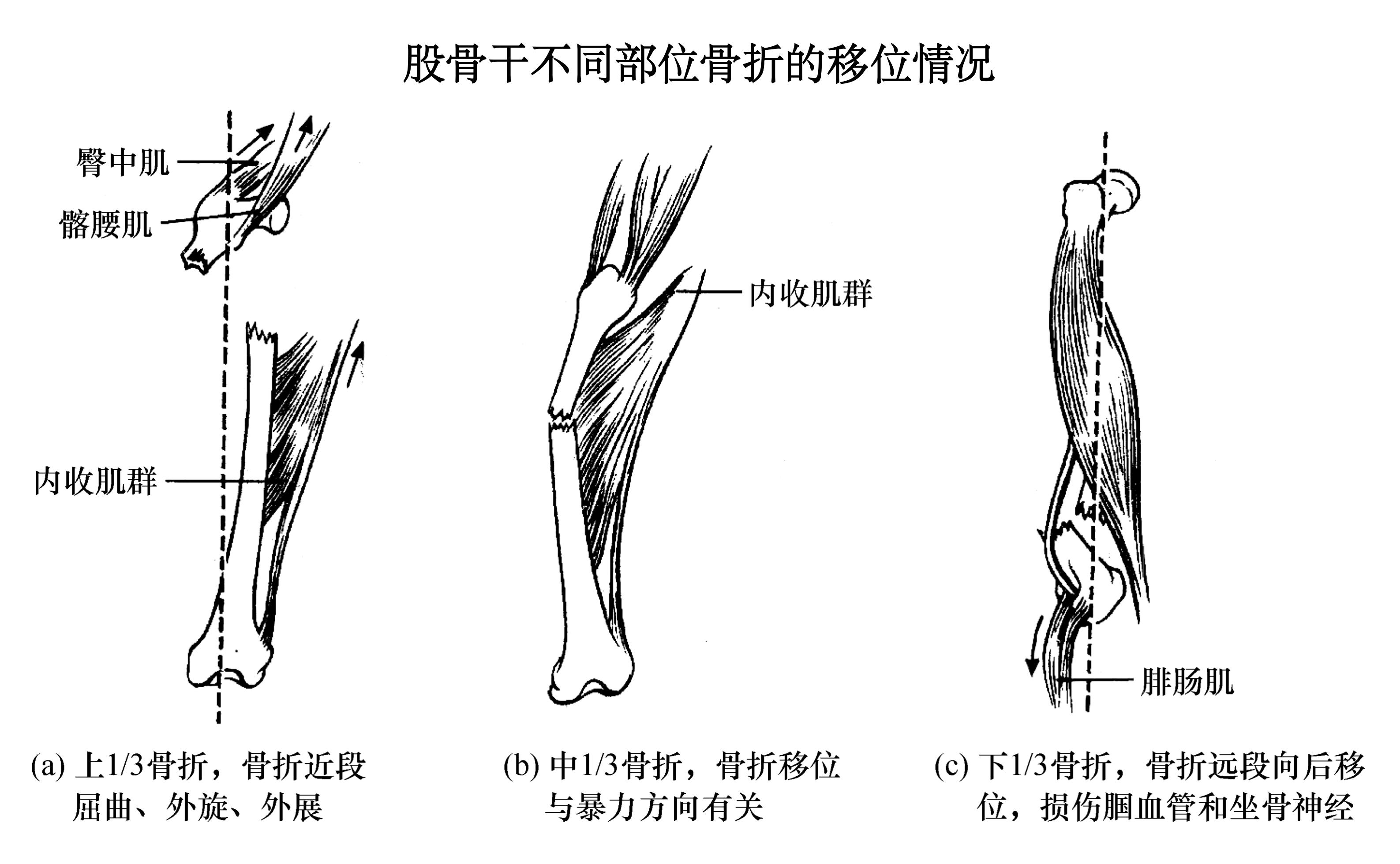 股骨干不同部位骨折的移位情况

臀中肌
髂腰肌
内收肌群

内收肌群

腓肠肌

(a) 上1/3骨折，骨折近段屈曲、外旋、外展

(b) 中1/3骨折，骨折移位与暴力方向有关

(c) 下1/3骨折，骨折远段向后移位，损伤腘血管和坐骨神经