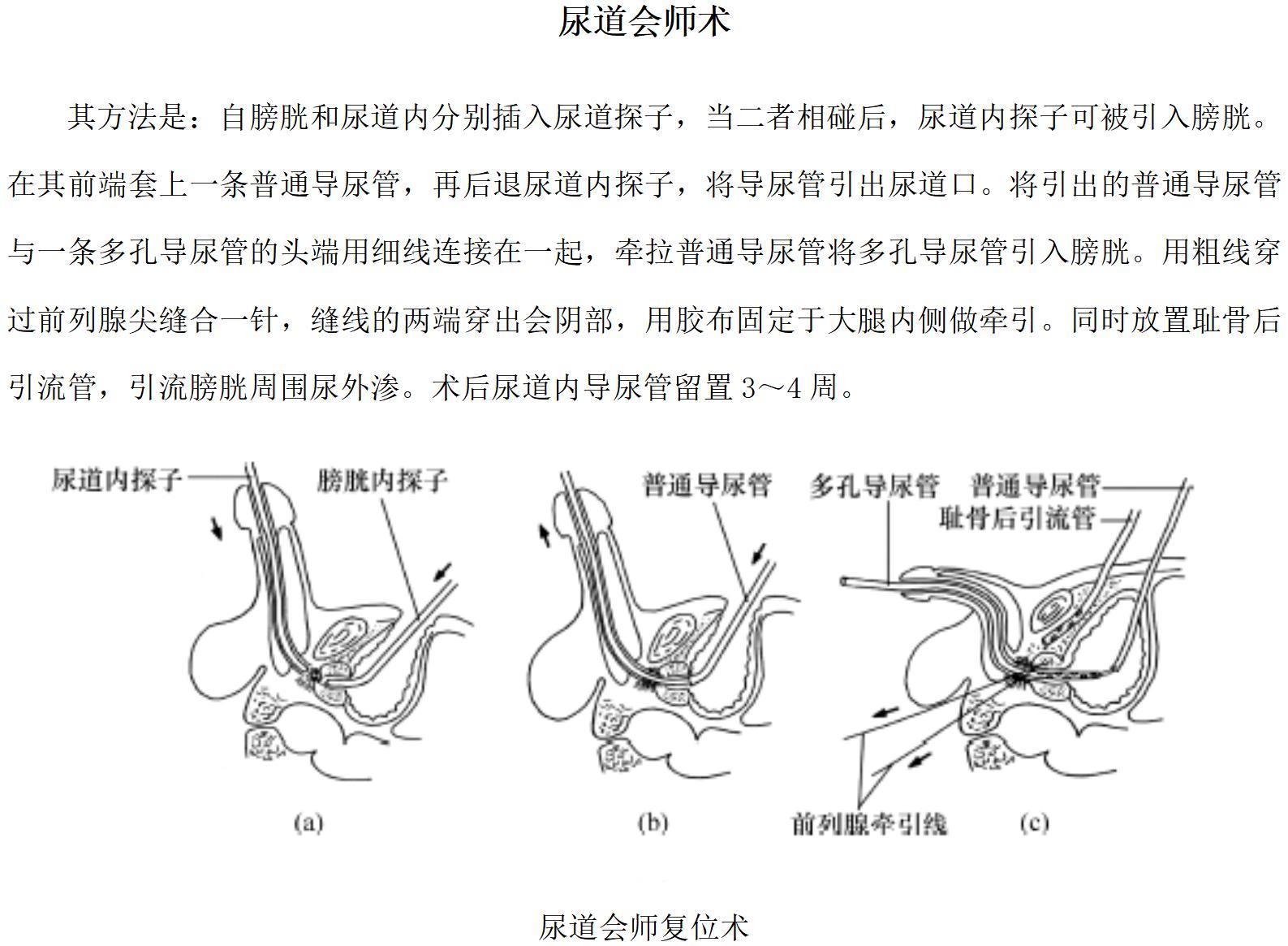 尿道会师术

其方法是：自膀胱和尿道内分别插入尿道探子，当二者相碰后，尿道内探子可被引入膀胱。在其前端套上一条普通导尿管，再后退尿道内探子，将导尿管引出尿道口。将引出的普通导尿管与一条多孔导尿管的头端用细线连接在一起，牵拉普通导尿管将多孔导尿管引入膀胱。用粗线穿过前列腺尖缝合一针，缝线的两端穿出会阴部，用胶布固定于大腿内侧做牵引。同时放置耻骨后引流管，引流膀胱周围尿外渗。术后尿道内导尿管留置 3～4 周。

尿道内探子
膀胱内探子
(a)

普通导尿管
(b)

多孔导尿管
普通导尿管
耻骨后引流管
前列腺牵引线
(c)

尿道会师复位术