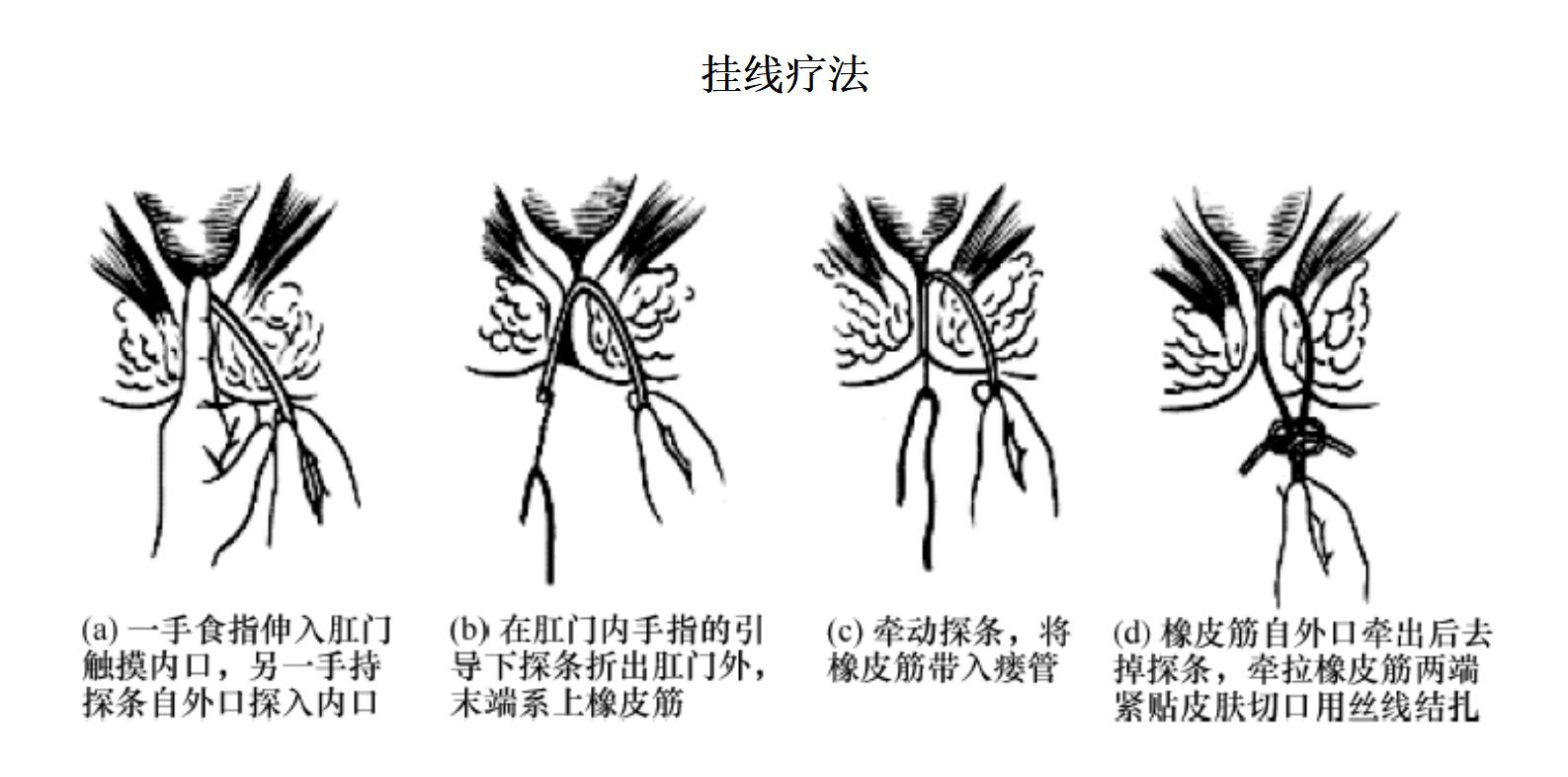 挂线疗法

(a) 一手食指伸入肛门触摸内口，另一手持探条自外口探入内口

(b) 在肛门内手指的引导下探条折出肛门外，末端系上橡皮筋

(c) 牵动探条，将橡皮筋带入瘘管

(d) 橡皮筋自外口牵出后去掉探条，牵拉橡皮筋两端紧贴皮肤切口用丝线结扎