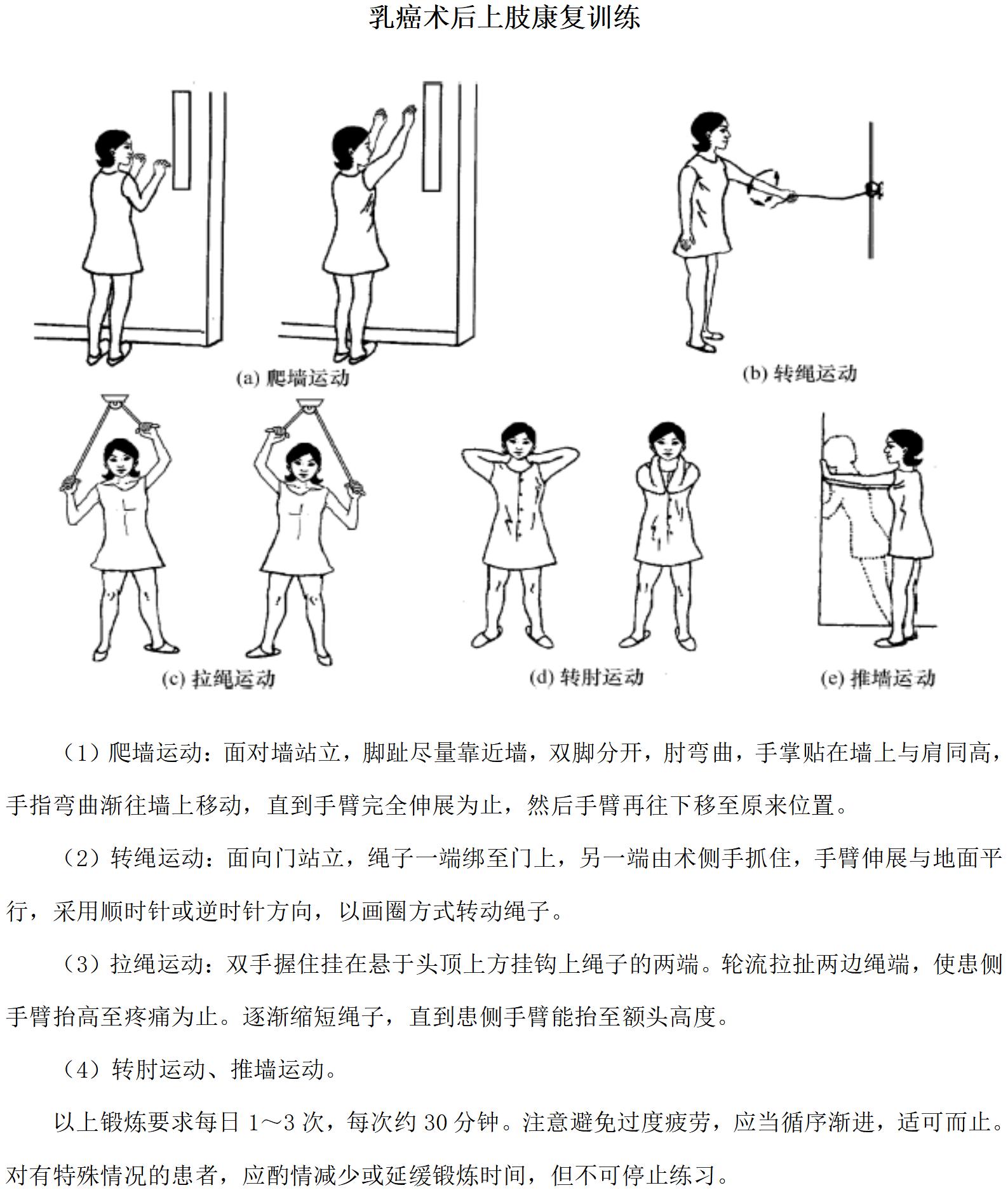 乳癌术后上肢康复训练

(a) 爬墙运动

(b) 转绳运动

(c) 拉绳运动

(d) 转肘运动

(e) 推墙运动

（1）爬墙运动：面对墙站立，脚趾尽量靠近墙，双脚分开，肘弯曲，手掌贴在墙上与肩同高，手指弯曲渐往墙上移动，直到手臂完全伸展为止，然后手臂再往下移至原来位置。

（2）转绳运动：面向门站立，绳子一端绑至门上，另一端由术侧手抓住，手臂伸展与地面平行，采用顺时针或逆时针方向，以画圈方式转动绳子。

（3）拉绳运动：双手握住挂在悬于头顶上方挂钩上绳子的两端。轮流拉扯两边绳端，使患侧手臂抬高至疼痛为止。逐渐缩短绳子，直到患侧手臂能抬至额头高度。

（4）转肘运动、推墙运动。

以上锻炼要求每日 1～3 次，每次约 30 分钟。注意避免过度疲劳，应当循序渐进，适可而止。对有特殊情况的患者，应酌情减少或延缓锻炼时间，但不可停止练习。