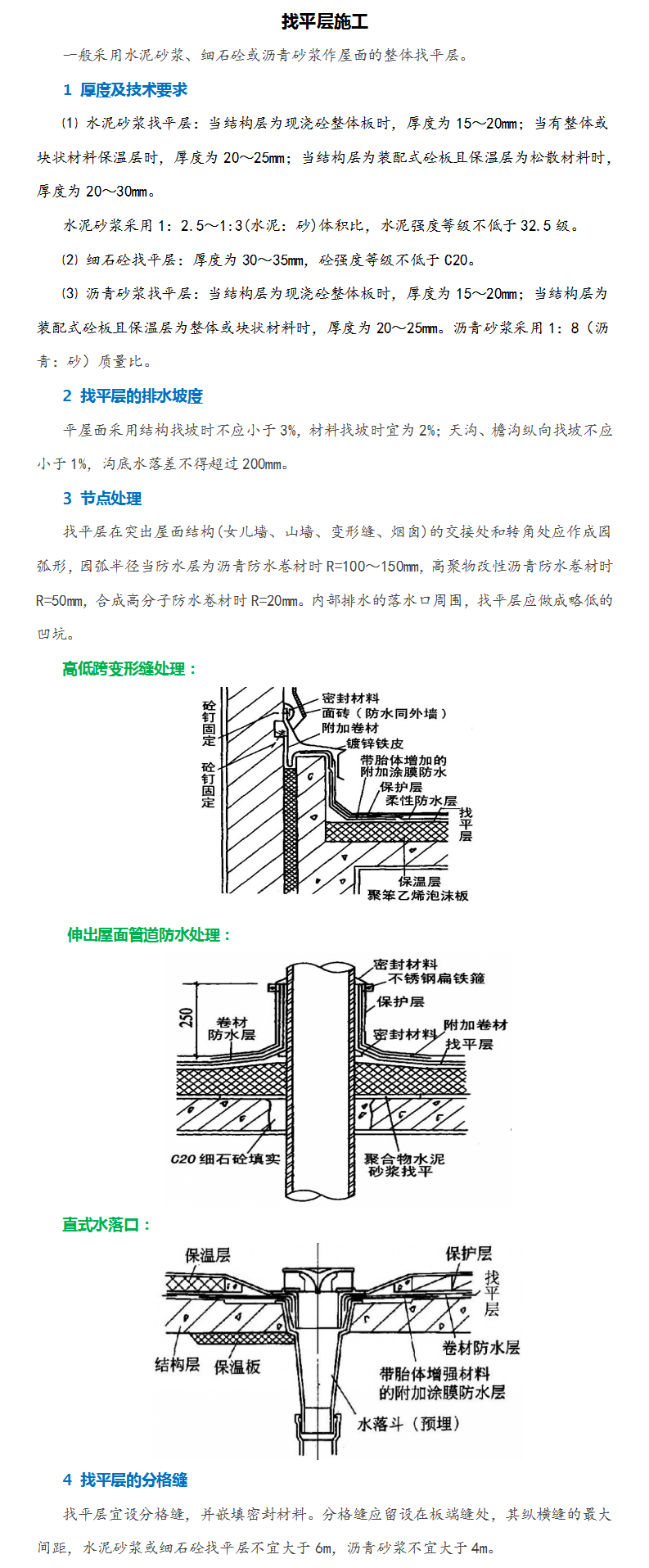 找平层施工

一般采用水泥砂浆、细石砼或沥青砂浆作屋面的整体找平层。

1 厚度及技术要求

⑴ 水泥砂浆找平层：当结构层为现浇砼整体板时，厚度为 15～20mm；当有整体或块状材料保温层时，厚度为 20～25mm；当结构层为装配式砼板且保温层为松散材料时，厚度为 20～30mm。

水泥砂浆采用 1：2.5～1:3(水泥：砂)体积比，水泥强度等级不低于 32.5 级。

⑵ 细石砼找平层：厚度为 30～35mm，砼强度等级不低于 C20。

⑶ 沥青砂浆找平层：当结构层为现浇砼整体板时，厚度为 15～20mm；当结构层为装配式砼板且保温层为整体或块状材料时，厚度为 20～25mm。沥青砂浆采用 1：8（沥青：砂）质量比。

2 找平层的排水坡度

平屋面采用结构找坡时不应小于 3%，材料找坡时宜为 2%；天沟、檐沟纵向找坡不应小于 1%，沟底水落差不得超过 200mm。

3 节点处理

找平层在突出屋面结构(女儿墙、山墙、变形缝、烟囱)的交接处和转角处应作成园弧形，园弧半径当防水层为沥青防水卷材时 R=100～150mm，高聚物改性沥青防水卷材时 R=50mm，合成高分子防水卷材时 R=20mm。内部排水的落水口周围，找平层应做成略低的凹坑。

高低跨变形缝处理：

砼钉固定
砼钉固定
密封材料
面砖（防水同外墙）
附加卷材
镀锌铁皮
带胎体增加的附加涂膜防水
保护层
柔性防水层
找平层
保温层
聚笨乙烯泡沫板

伸出屋面管道防水处理：

250
卷材防水层
密封材料
不锈钢扁铁箍
保护层
密封材料
附加卷材
找平层
C20 细石砼填实
聚合物水泥砂浆找平

直式水落口：

保温层
保护层
找平层
卷材防水层
结构层
保温板
带胎体增强材料的附加涂膜防水层
水落斗（预埋）

4 找平层的分格缝

找平层宜设分格缝，并嵌填密封材料。分格缝应留设在板端缝处，其纵横缝的最大间距，水泥砂浆或细石砼找平层不宜大于 6m，沥青砂浆不宜大于 4m。