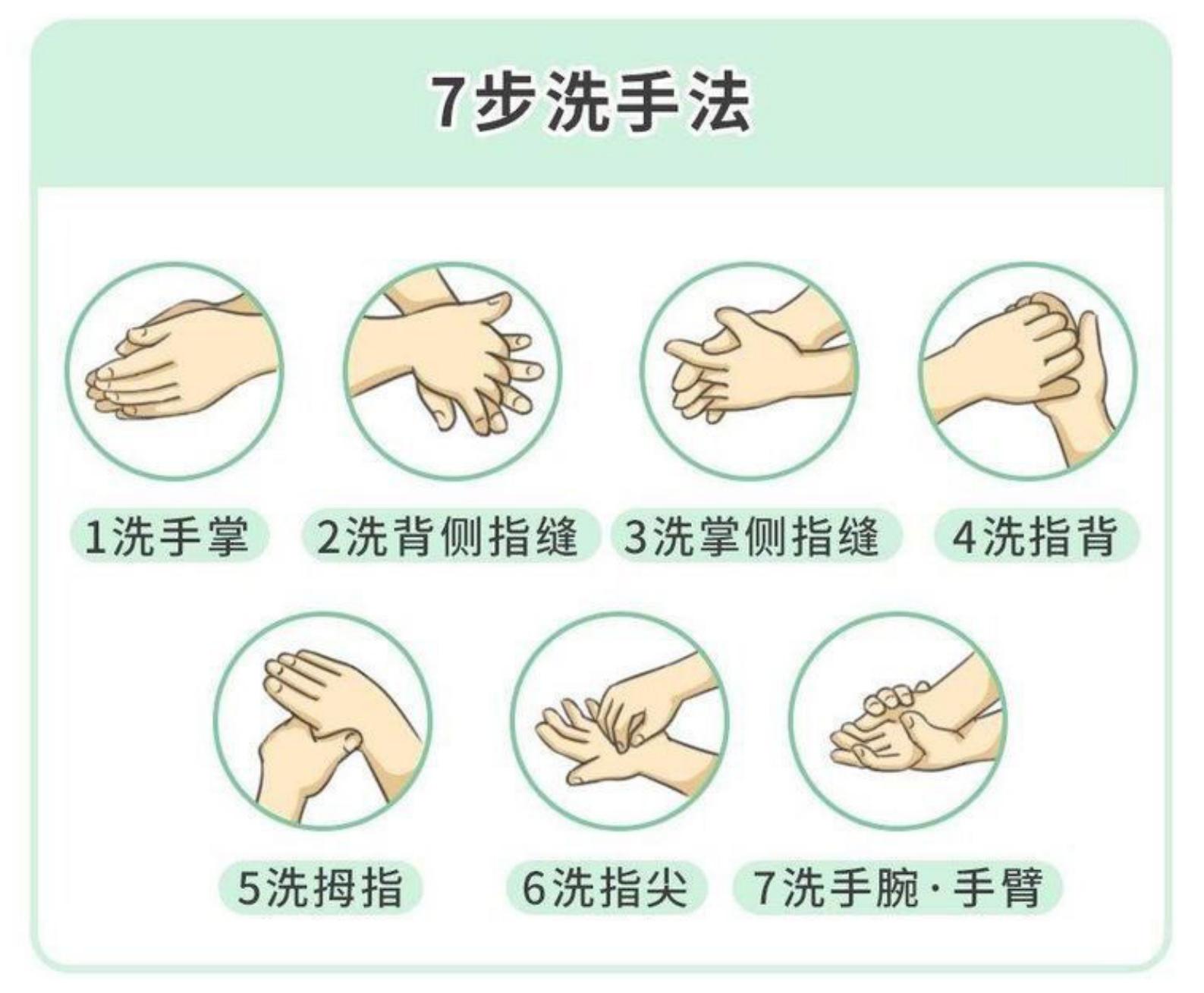 7步洗手法

1洗手掌 2洗背侧指缝 3洗掌侧指缝 4洗指背

5洗拇指 6洗指尖 7洗手腕·手臂