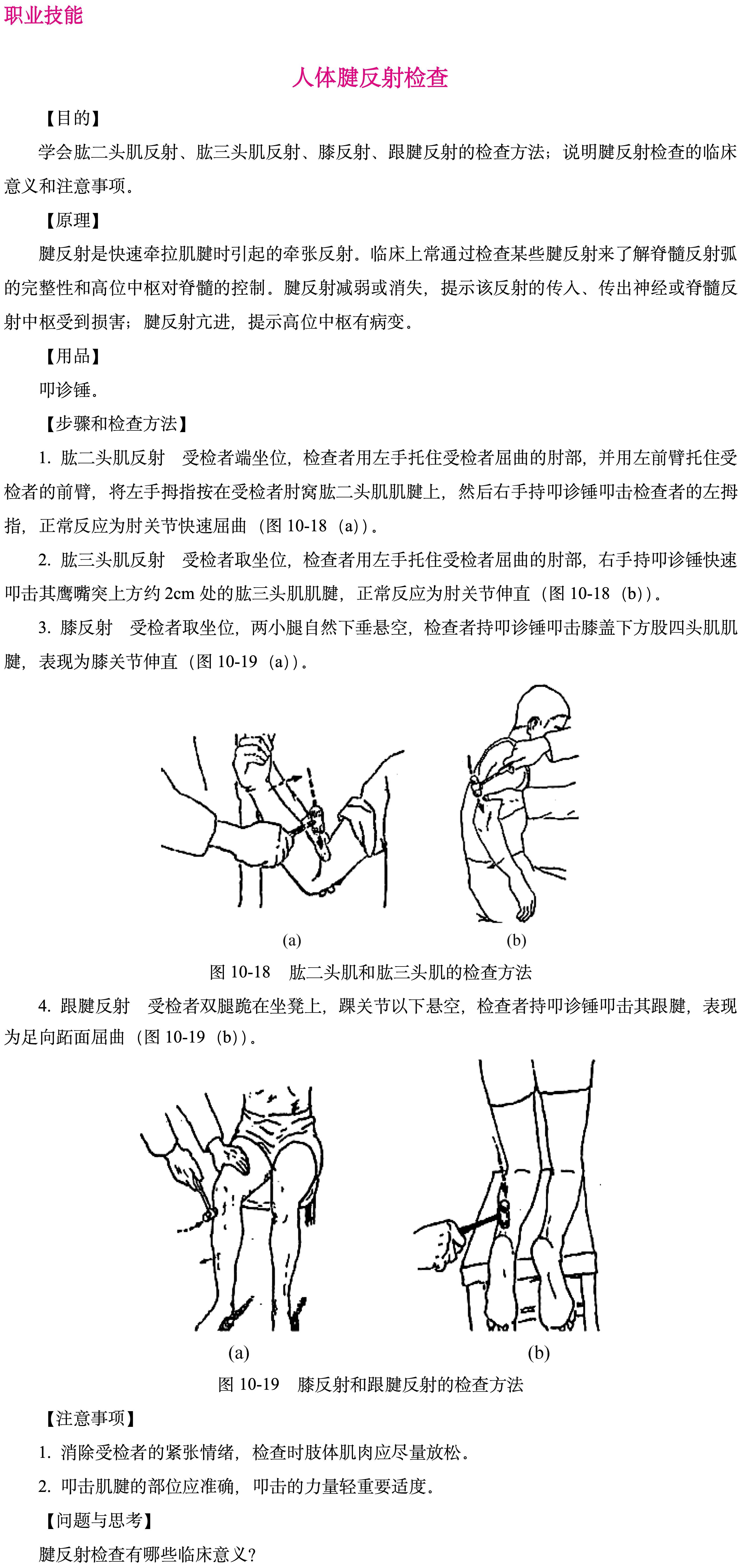 职业技能

人体腱反射检查

【目的】

学会肱二头肌反射、肱三头肌反射、膝反射、跟腱反射的检查方法；说明腱反射检查的临床意义和注意事项。

【原理】

腱反射是快速牵拉肌腱时引起的牵张反射。临床上常通过检查某些腱反射来了解脊髓反射弧的完整性和高位中枢对脊髓的控制。腱反射减弱或消失，提示该反射的传入、传出神经或脊髓反射中枢受到损害；腱反射亢进，提示高位中枢有病变。

【用品】

叩诊锤。

【步骤和检查方法】

1. 肱二头肌反射　受检者端坐位，检查者用左手托住受检者屈曲的肘部，并用左前臂托住受检者的前臂，将左手拇指按在受检者肘窝肱二头肌肌腱上，然后右手持叩诊锤叩击检查者的左拇指，正常反应为肘关节快速屈曲（图 10-18（a））。

2. 肱三头肌反射　受检者取坐位，检查者用左手托住受检者屈曲的肘部，右手持叩诊锤快速叩击其鹰嘴突上方约 2cm 处的肱三头肌肌腱，正常反应为肘关节伸直（图 10-18（b））。

3. 膝反射　受检者取坐位，两小腿自然下垂悬空，检查者持叩诊锤叩击膝盖下方股四头肌肌腱，表现为膝关节伸直（图 10-19（a））。

(a)　(b)

图 10-18　肱二头肌和肱三头肌的检查方法

4. 跟腱反射　受检者双腿跪在坐凳上，踝关节以下悬空，检查者持叩诊锤叩击其跟腱，表现为足向跖面屈曲（图 10-19（b））。

(a)　(b)

图 10-19　膝反射和跟腱反射的检查方法

【注意事项】

1. 消除受检者的紧张情绪，检查时肢体肌肉应尽量放松。

2. 叩击肌腱的部位应准确，叩击的力量轻重要适度。

【问题与思考】

腱反射检查有哪些临床意义?