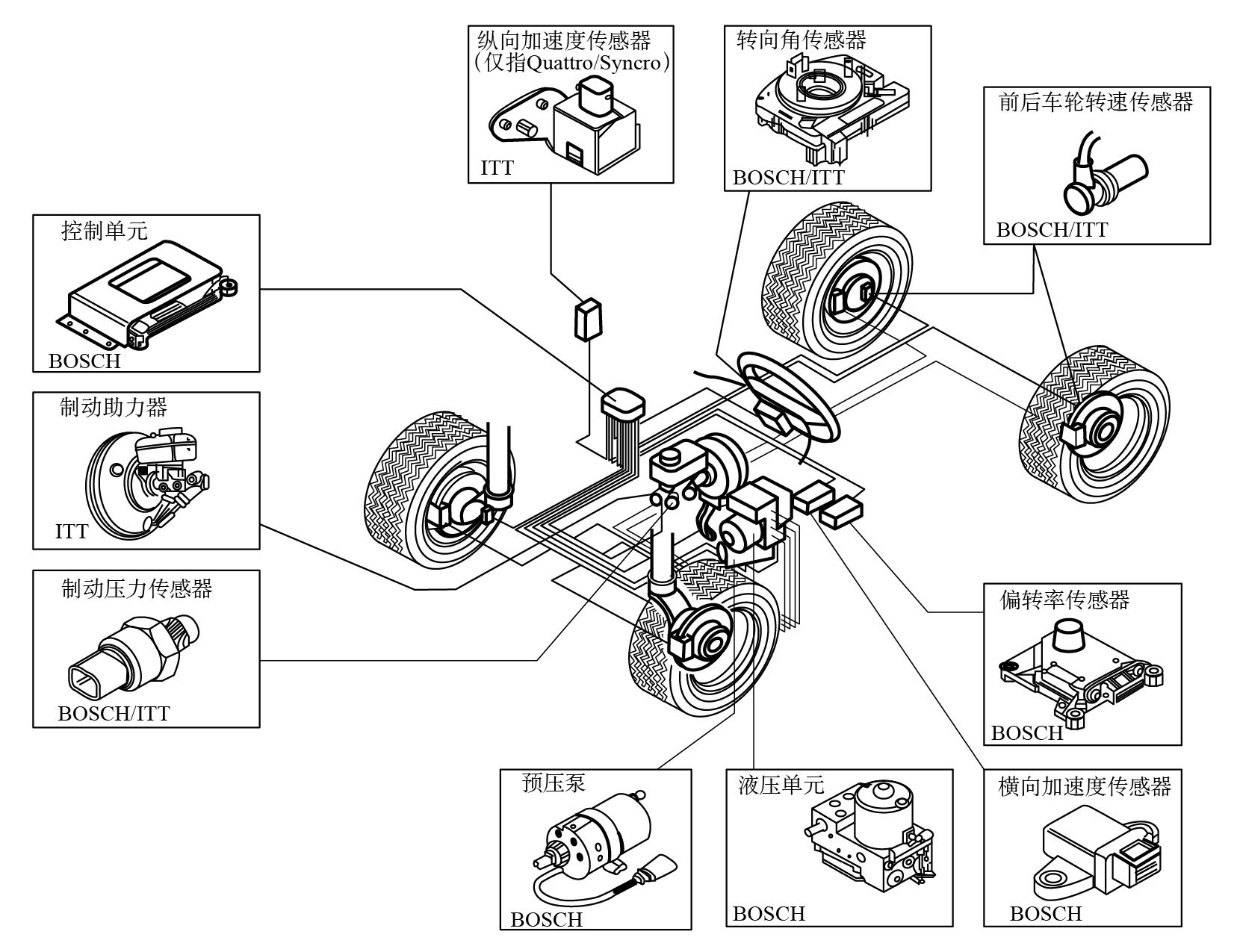 纵向加速度传感器
（仅指Quattro/Syncro）
ITT

转向角传感器
BOSCH/ITT

前后车轮转速传感器
BOSCH/ITT

控制单元
BOSCH

制动助力器
ITT

制动压力传感器
BOSCH/ITT

偏转率传感器
BOSCH

预压泵
BOSCH

液压单元
BOSCH

横向加速度传感器
BOSCH