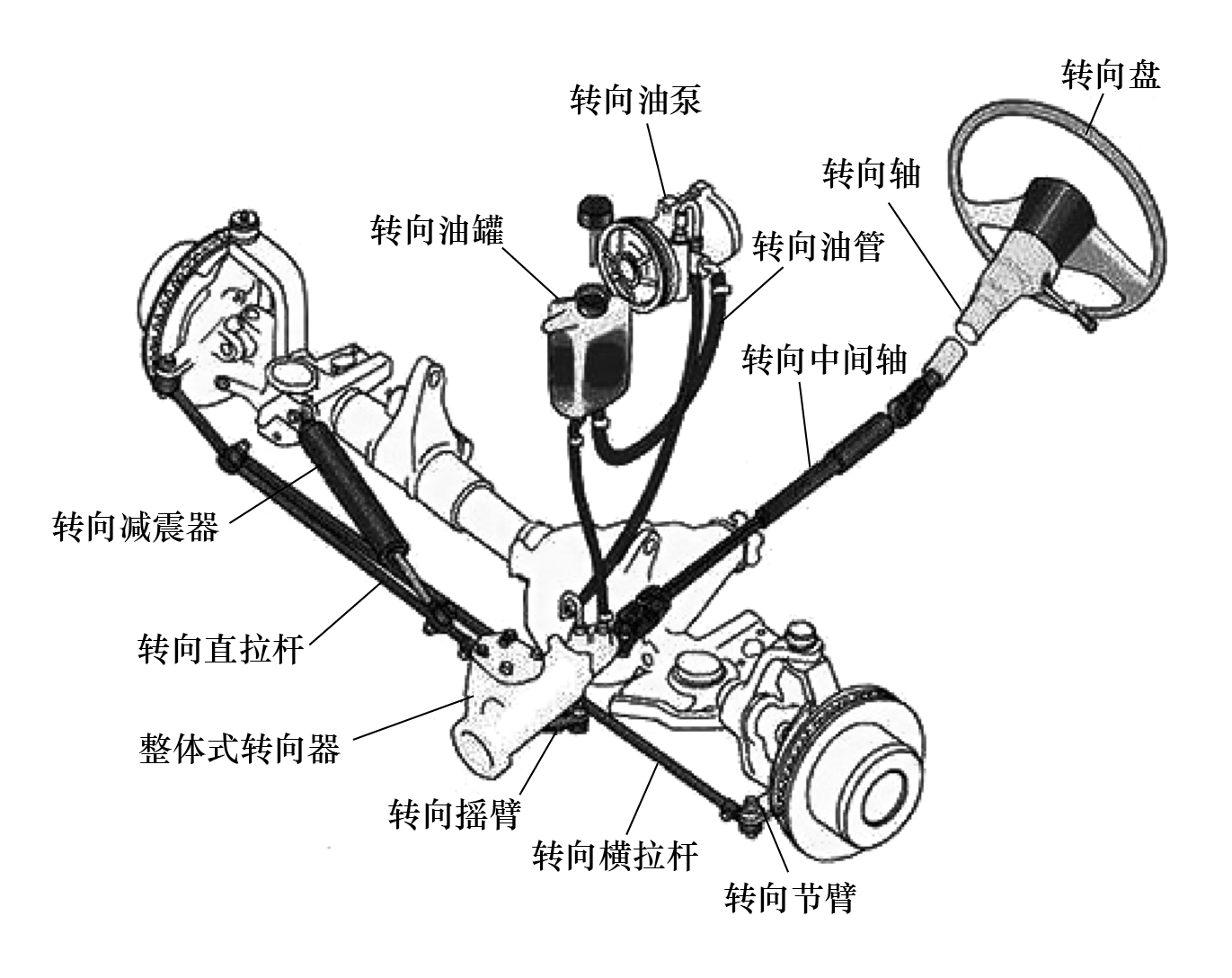 转向盘

转向油泵

转向轴

转向油罐

转向油管

转向中间轴

转向减震器

转向直拉杆

整体式转向器

转向摇臂

转向横拉杆

转向节臂