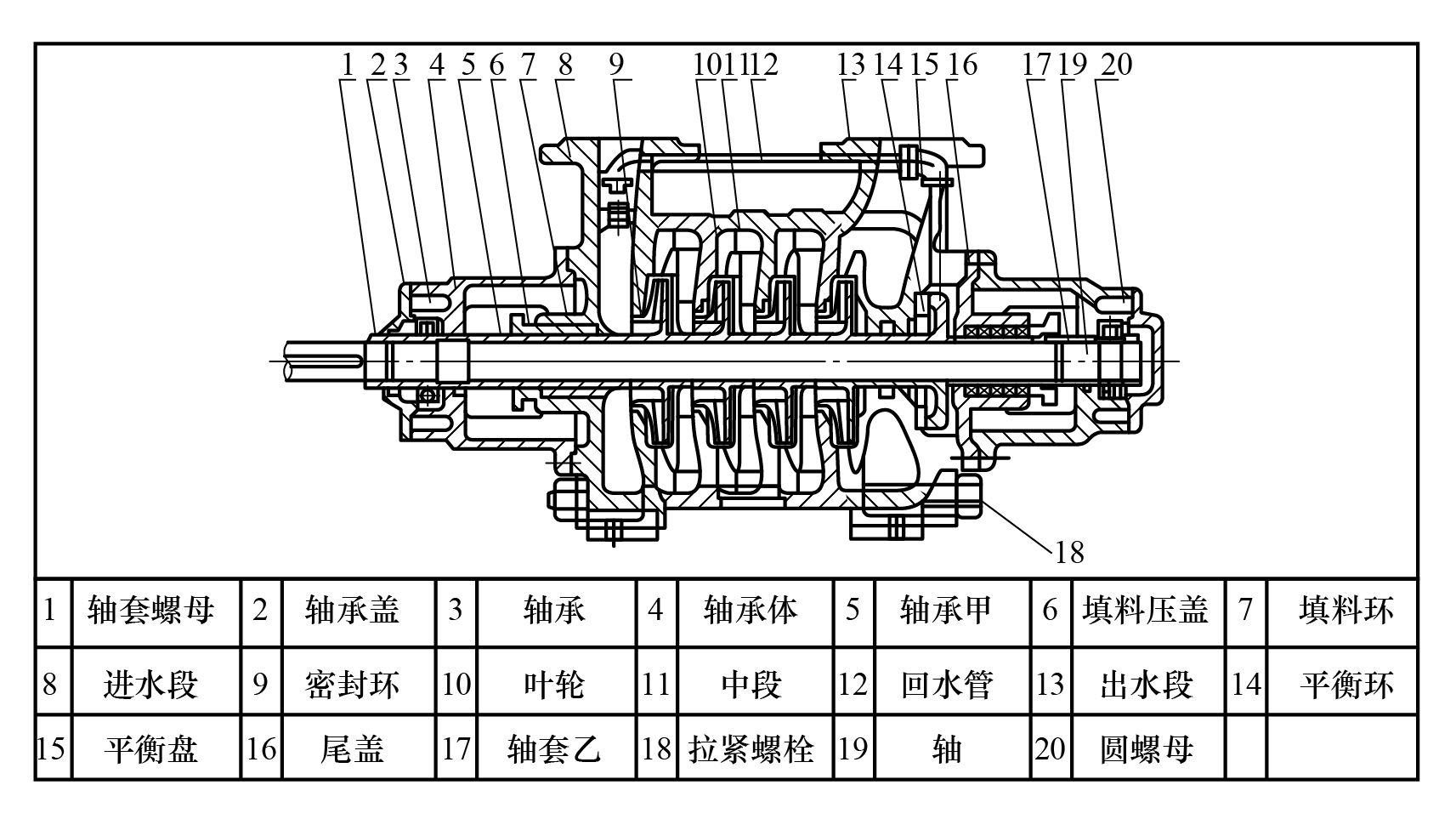 1 2 3 4 5 6 7 8 9 10 11 12 13 14 15 16 17 19 20

18

| 1 | 轴套螺母 | 2 | 轴承盖 | 3 | 轴承 | 4 | 轴承体 | 5 | 轴承甲 | 6 | 填料压盖 | 7 | 填料环 |
|---|---|---|---|---|---|---|---|---|---|---|---|---|---|
| 8 | 进水段 | 9 | 密封环 | 10 | 叶轮 | 11 | 中段 | 12 | 回水管 | 13 | 出水段 | 14 | 平衡环 |
| 15 | 平衡盘 | 16 | 尾盖 | 17 | 轴套乙 | 18 | 拉紧螺栓 | 19 | 轴 | 20 | 圆螺母 | | |